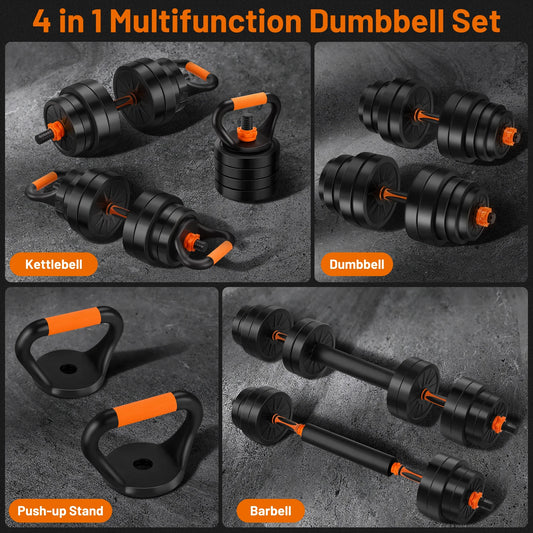 4 in 1 Multifunction Dumbbell Set

Kettlebell

Dumbbell

Push-up Stand

Barbell